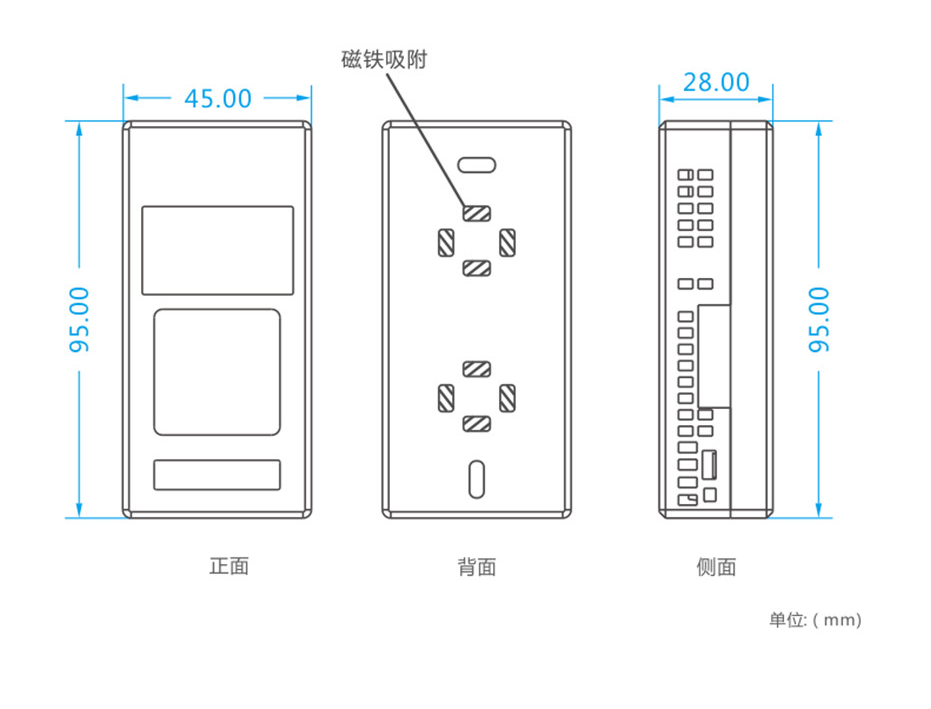 磁铁吸附

45.00

28.00

95.00

95.00

正面

背面

侧面

单位: ( mm)